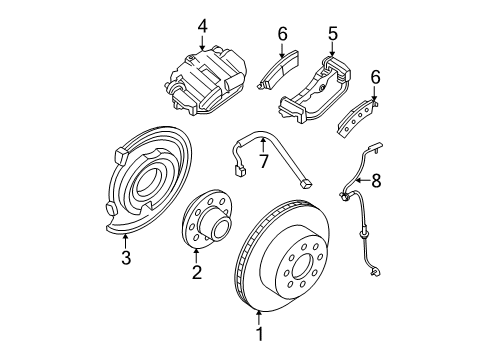 4
6
5
6
7
8
3
2
1