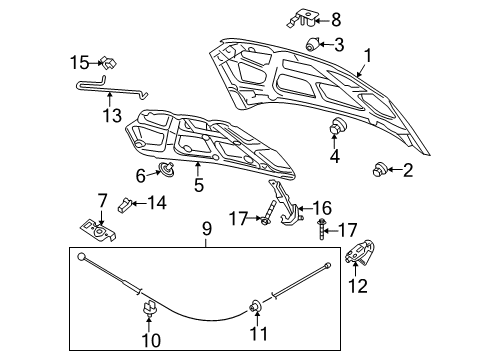 8
3
1
15
13
4
2
6
5
7
14
17
16
17
9
12
10
11