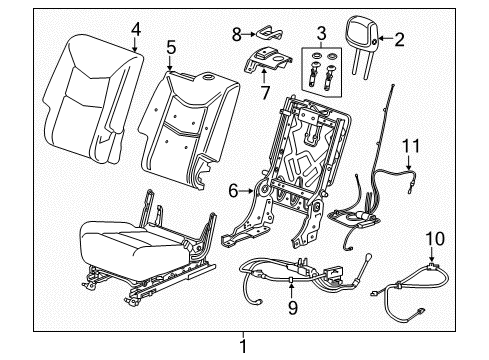 4
5
8
3
2
7
11
6
10
9
1