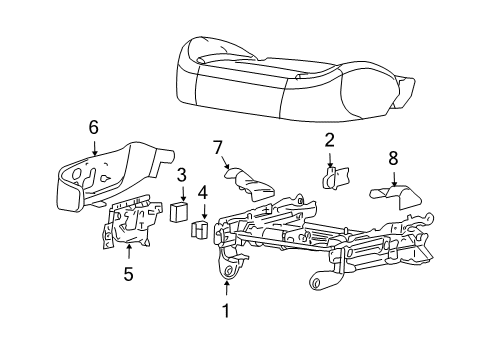 6
7
2
8
3
4
5
1