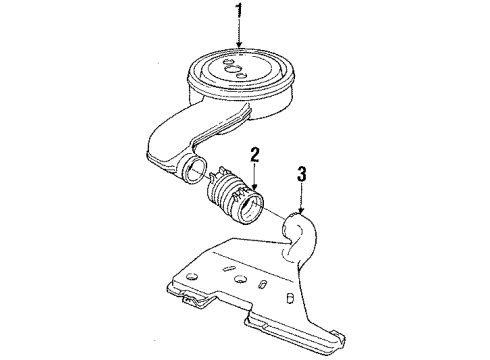 1
2
3