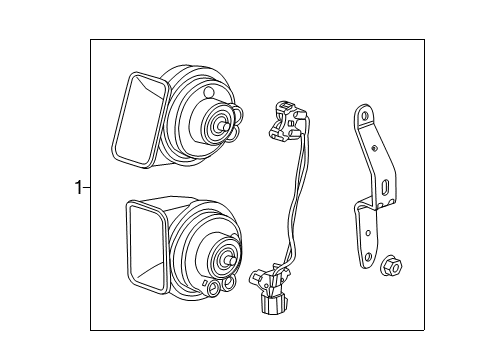 1