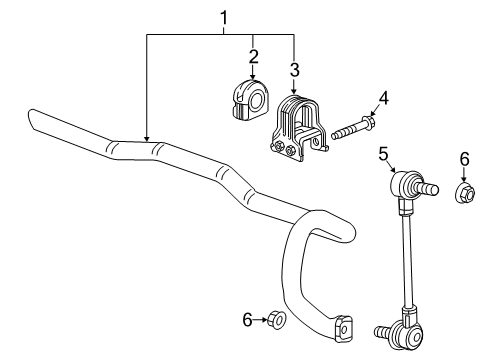 1
2
3
4
5
6
6