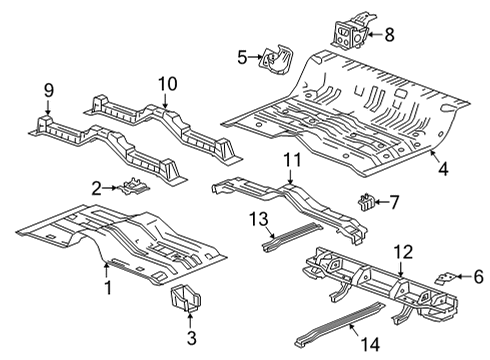 8
5
9
10
4
11
2
7
13
12
6
1
3
14