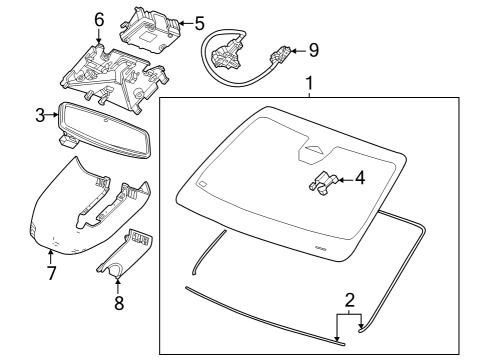 6
5
9
1
3
4
7
8
2