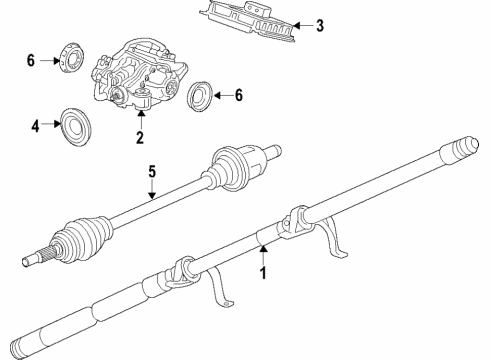 3
6
6
4
2
5
1