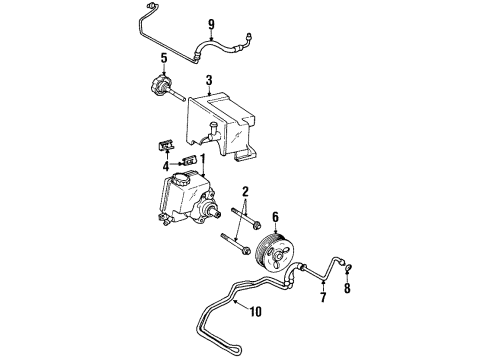 9
5
3
4
1
2
6
7
8
10