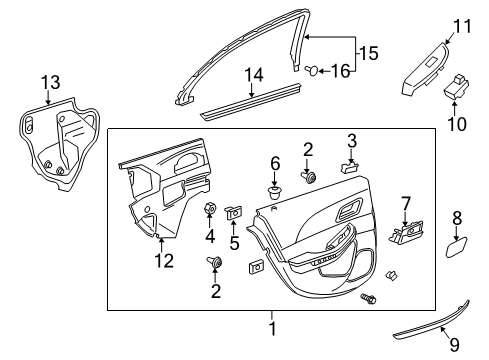 11
15
16
14
13
10
3
2
6
7
8
4
5
12
2
1
9