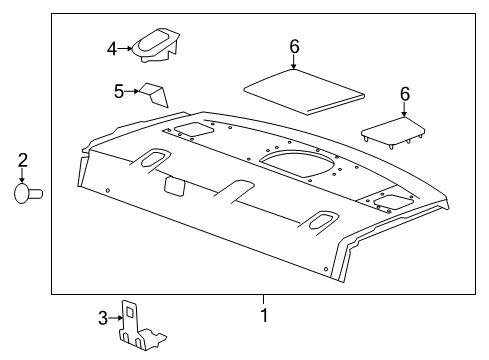 4
6
5
6
2
3
1