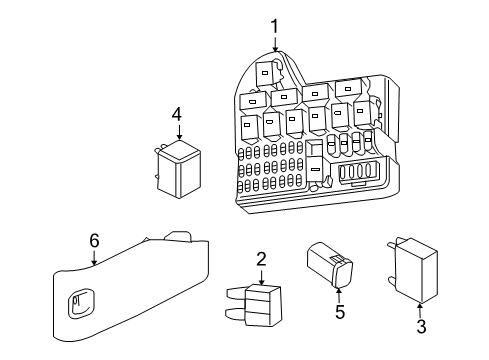 1
4
6
2
5
3