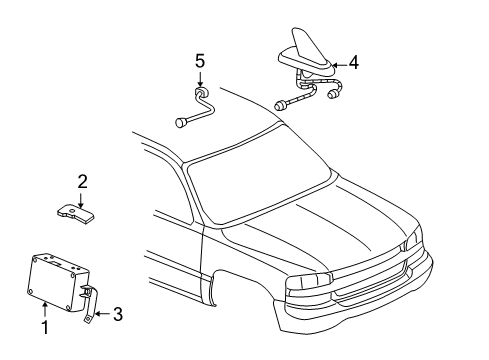 5
4
2
1
3