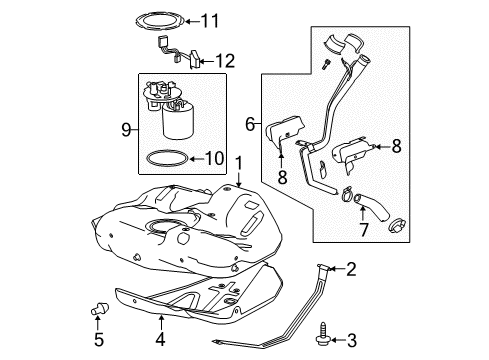 11
12
9
10
1
6
8
8
7
2
5
4
3