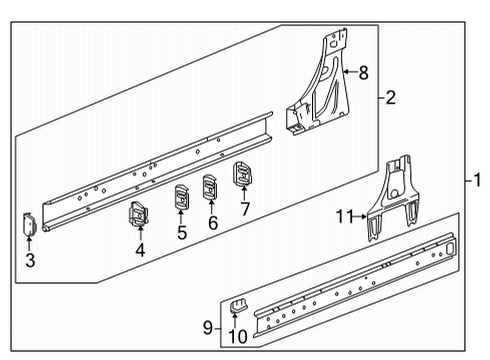 8
2
1
7
6
5
4
3
11
9
10