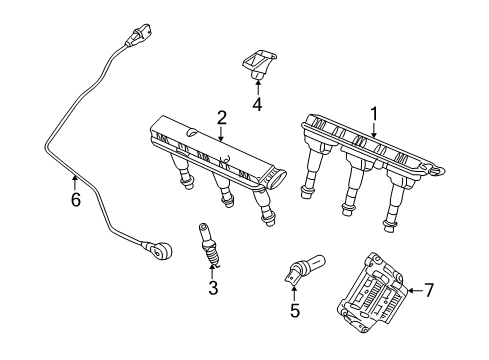 4
2
1
6
3
5
7