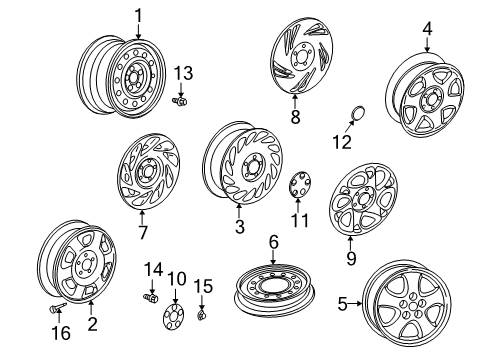 1
13
8
4
12
7
3
11
9
6
14
10
15
5
16
2