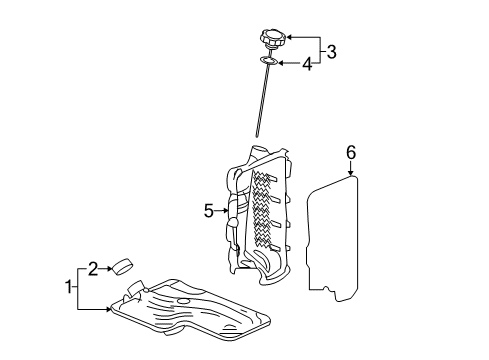 3
4
6
5
2
1