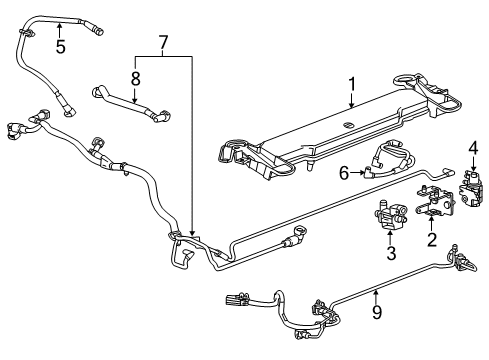 5
7
8
1
4
6
2
3
9