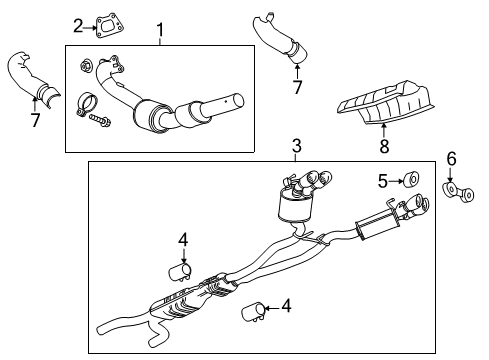 2
1
7
7
8
3
6
5
4
4