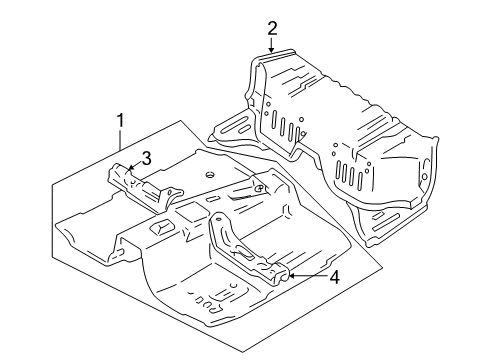 2
1
3
4