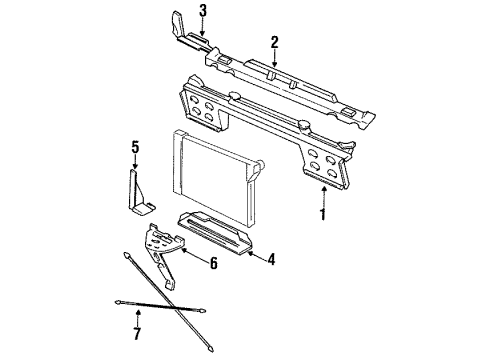 3
2
5
1
6
4
7