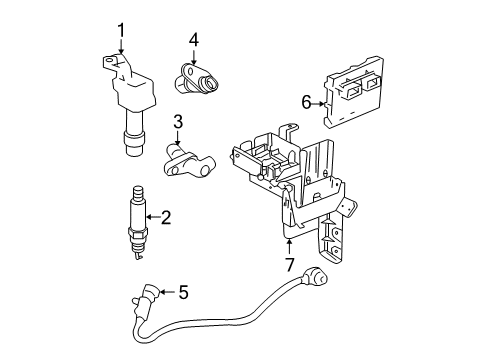 1
4
6
3
2
7
5