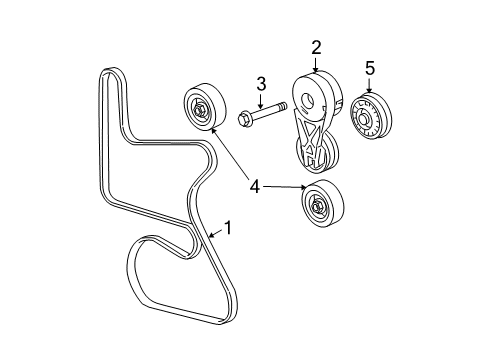 2
5
3
4
1