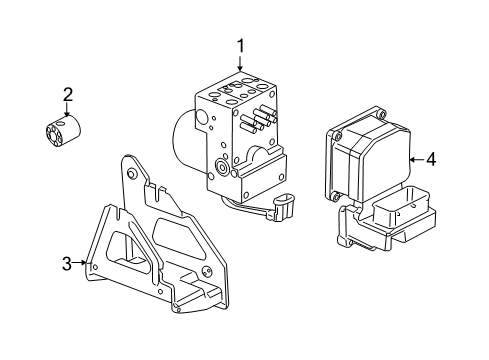 1
2
4
3