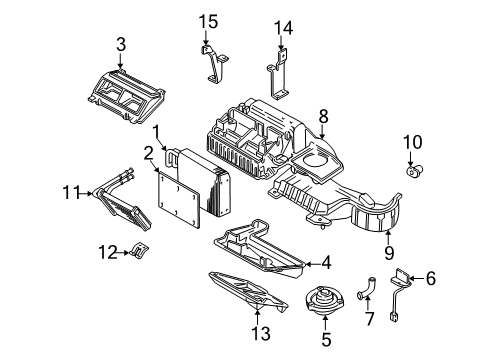 15
14
3
8
1
10
2
11
9
12
4
6
7
13
5