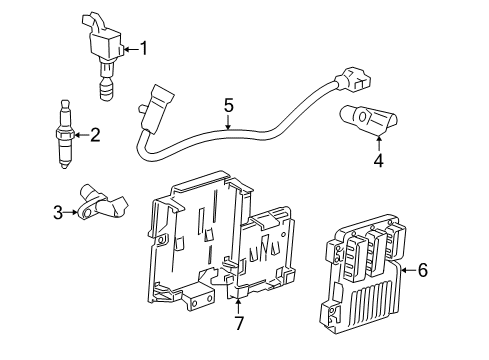 1
5
2
4
3
6
7