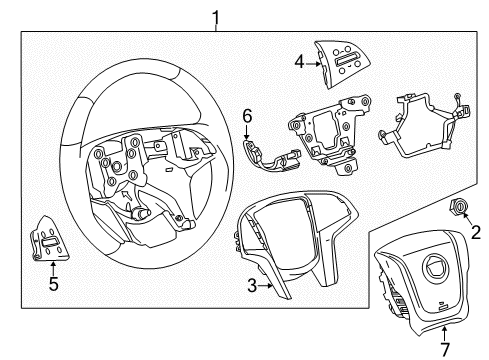 1
4
6
2
5
3
7