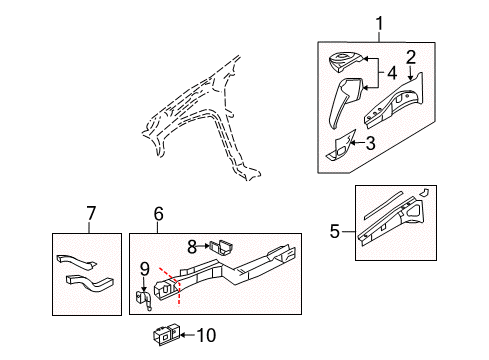 1
2
4
3
5
7
6
8
9
10