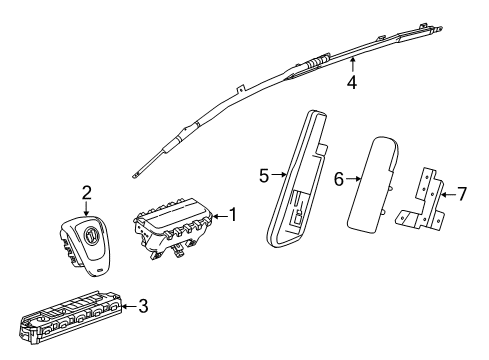 4
5
6
7
2
1
3