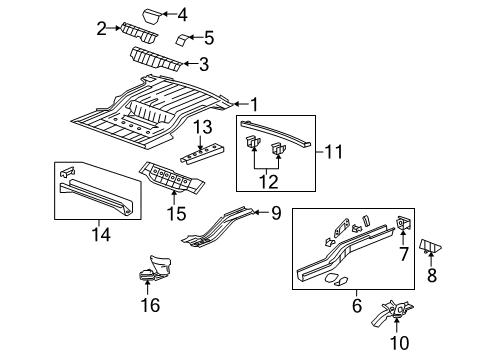 4
2
5
3
1
13
11
12
14
15
9
7
8
6
16
10