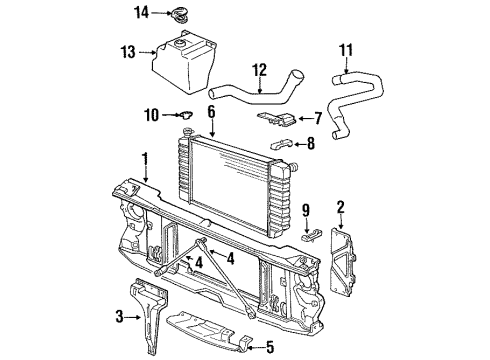 14
13
11
12
10
6
7
8
1
9
2
4
4
3
5