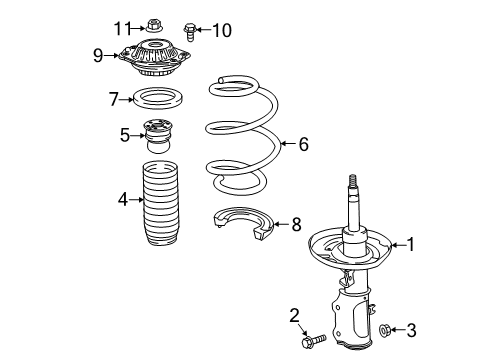 11
10
9
7
5
6
4
8
1
2
3