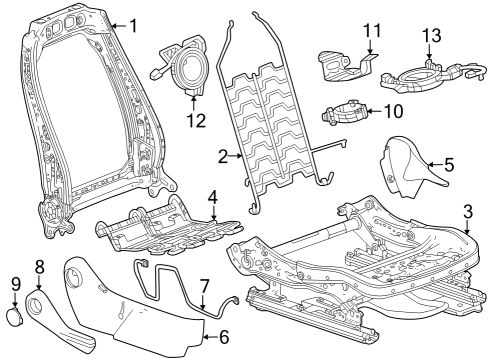 1
11
13
12
10
2
5
4
3
8
9
7
6