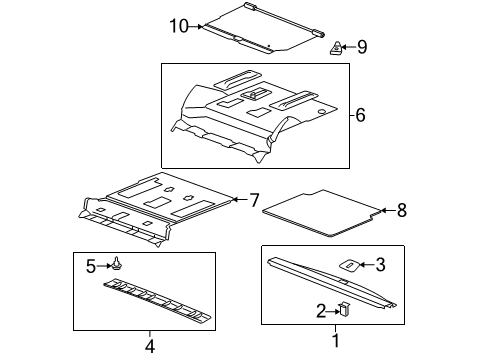 10
9
6
7
8
5
3
2
4
1