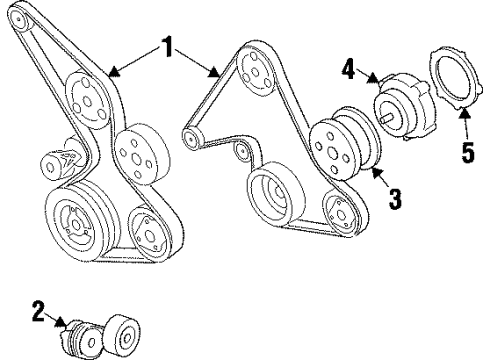 1
4
5
3
2