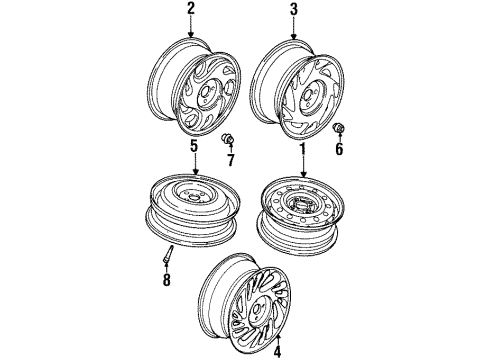 2
3
5
7
1
6
8
4