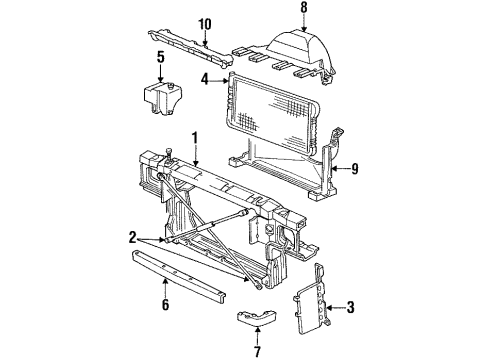 10
8
5
4
1
9
2
6
3
7