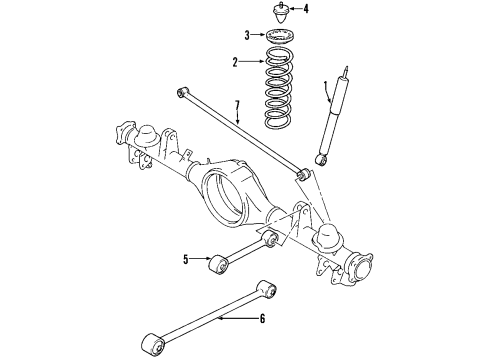 4
3
2
1
7
5
6