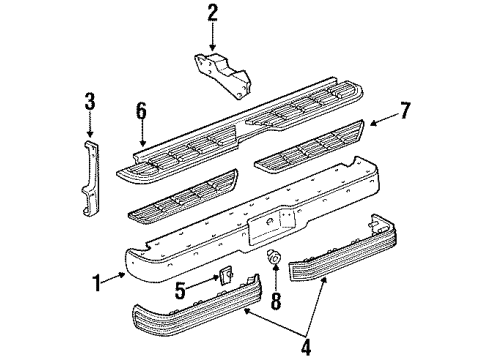 2
3
6
7
1
5
8
4