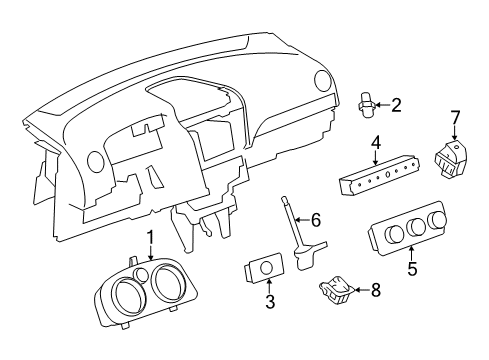 2
7
4
6
1
5
3
8