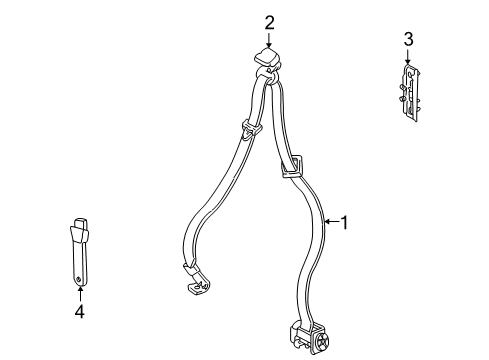 2
3
1
4