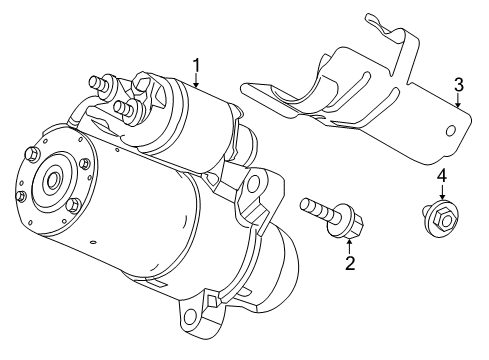 1
3
4
2