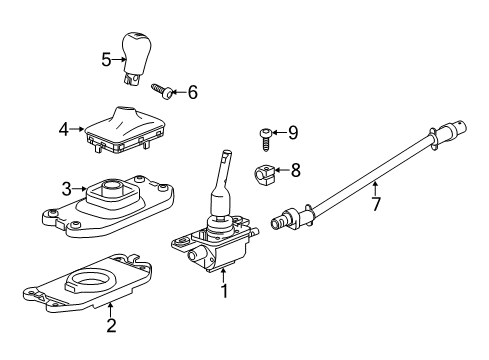 5
6
4
9
8
3
7
1
2