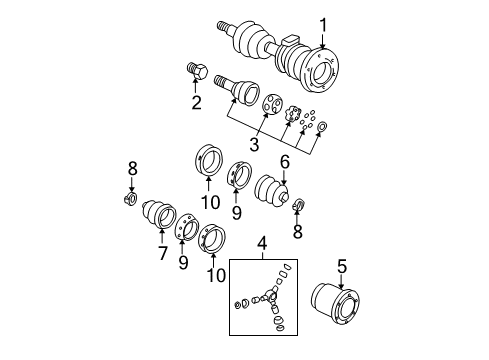 1
2
3
8
10
9
6
8
7
9
10
4
5