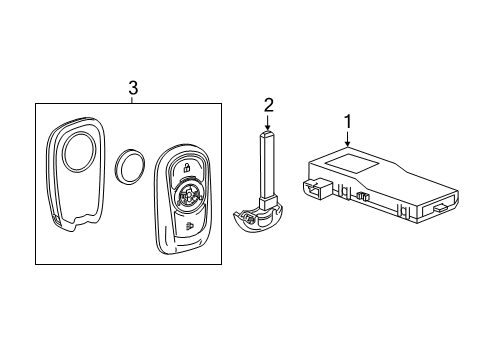 3
2
1