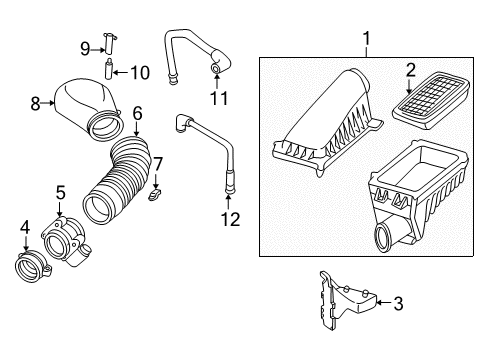 9
10
11
1
2
8
6
7
5
4
12
3