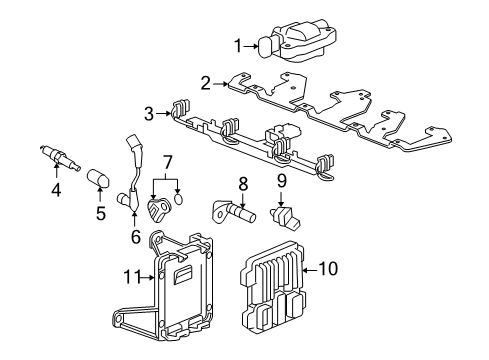 1
2
3
4
5
6
7
8
9
11
10